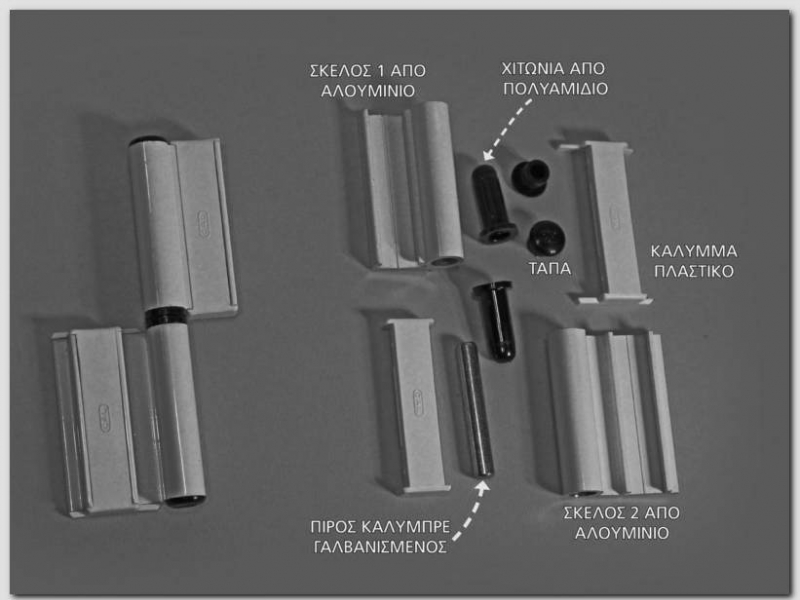 ΣΚΕΛΟΣ 1 ΑΠΟ ΑΛΟΥΜΙΝΙΟ

ΧΙΤΩΝΙΑ ΑΠΟ ΠΟΛΥΑΜΙΔΙΟ

ΤΑΠΑ

ΚΑΛΥΜΜΑ ΠΛΑΣΤΙΚΟ

ΠΙΡΟΣ ΚΑΛΥΜΠΡΕ ΓΑΛΒΑΝΙΣΜΕΝΟΣ

ΣΚΕΛΟΣ 2 ΑΠΟ ΑΛΟΥΜΙΝΙΟ